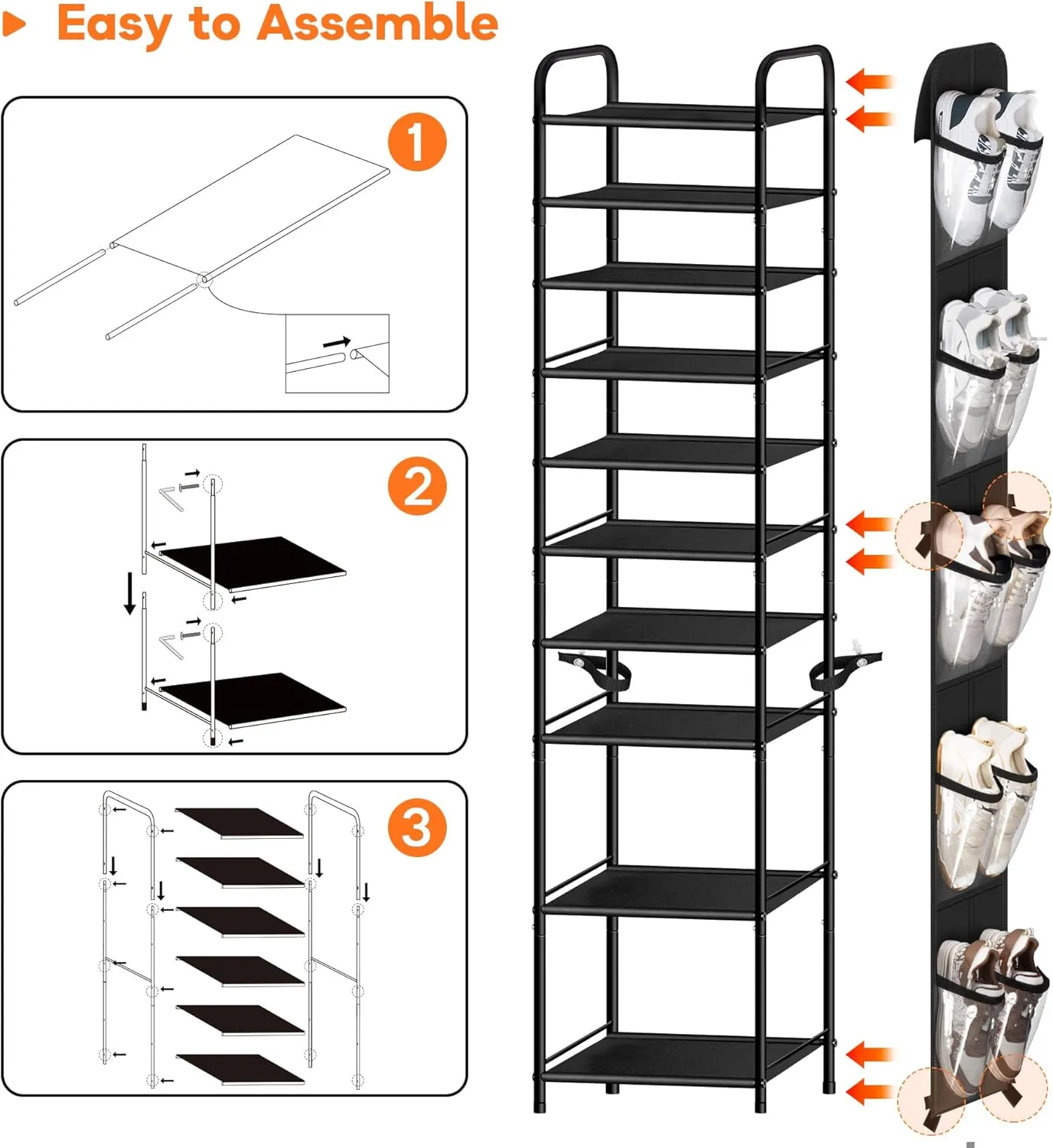 Easy to Assemble

1

2

3